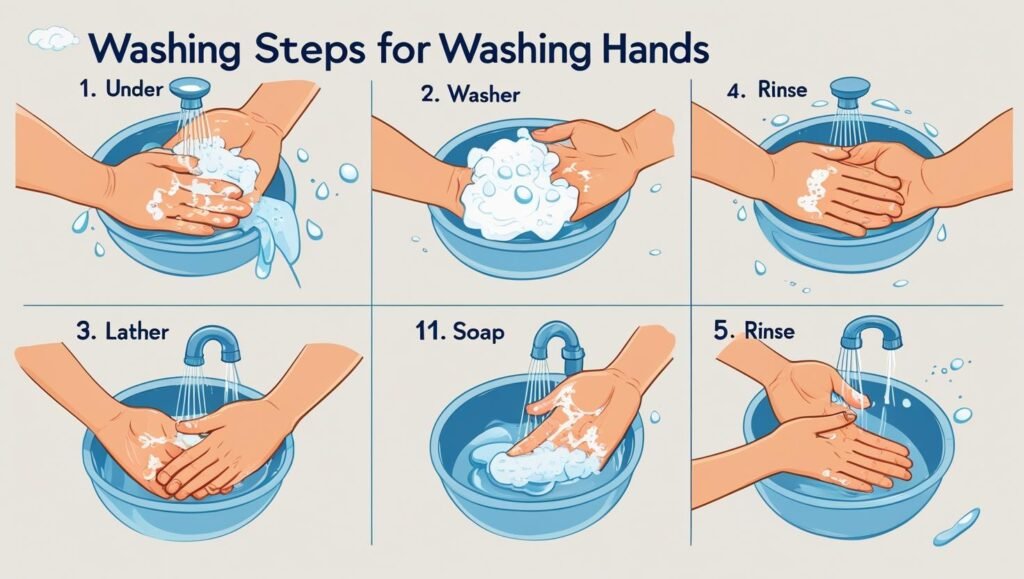 Washing Steps for Washing Hands

1. Under

2. Washer

4. Rinse

3. Lather

11. Soap

5. Rinse